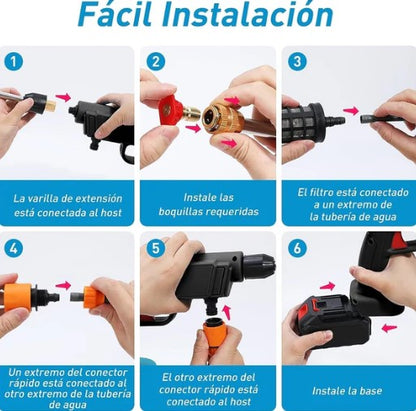 Fácil Instalación

1

La varilla de extensión está conectada al host

2

Instale las boquillas requeridas

3

El filtro está conectado a un extremo de la tubería de agua

4

Un extremo del conector rápido está conectado al otro extremo de la tubería de agua

5

El otro extremo del conector rápido está conectado al host

6

Instale la base